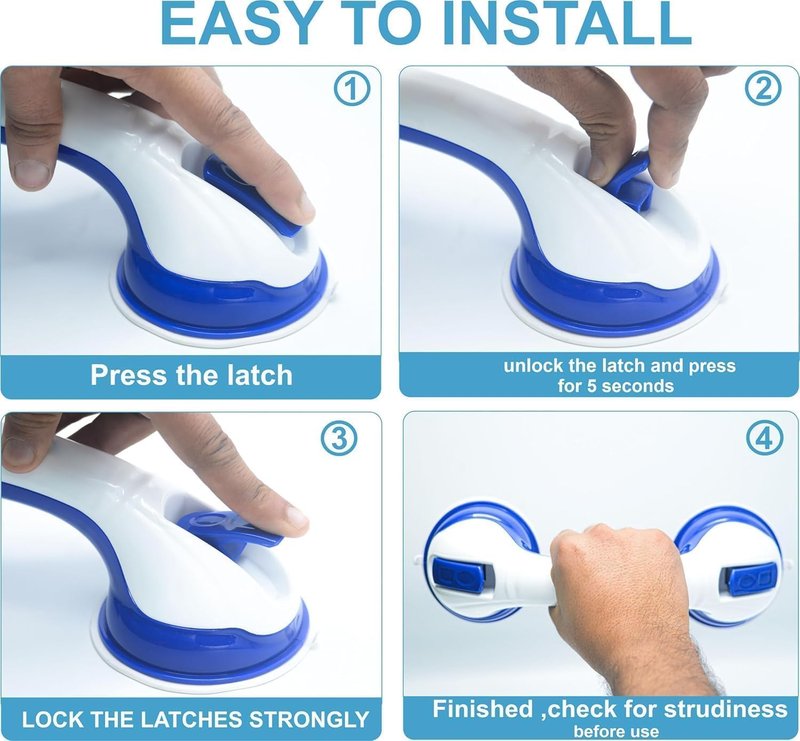 EASY TO INSTALL

1

Press the latch

2

unlock the latch and press for 5 seconds

3

LOCK THE LATCHES STRONGLY

4

Finished ,check for strudiness before use